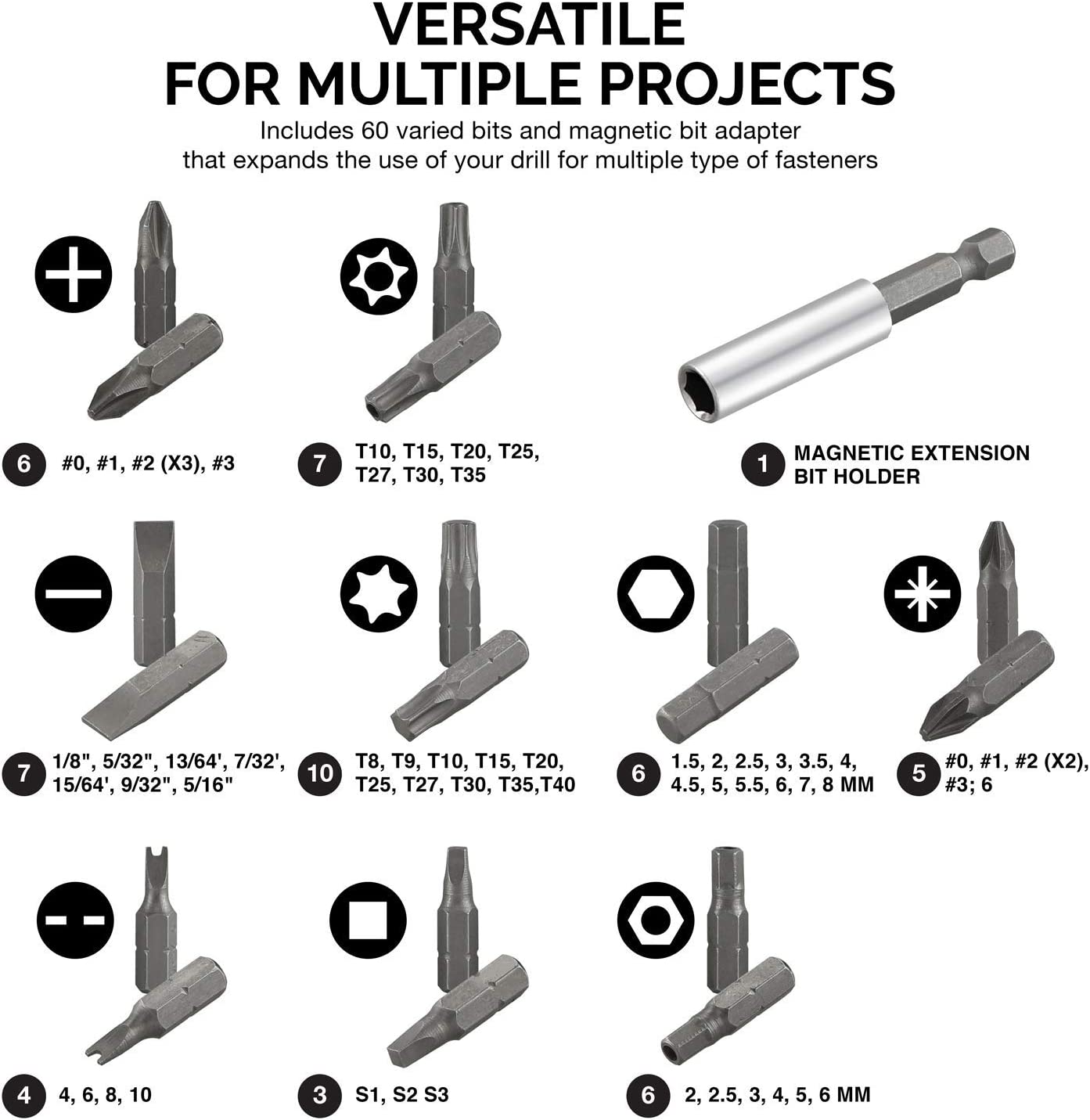 VERSATILE
FOR MULTIPLE PROJECTS

Includes 60 varied bits and magnetic bit adapter that expands the use of your drill for multiple type of fasteners

6 #0, #1, #2 (X3), #3

7 T10, T15, T20, T25, T27, T30, T35

1 MAGNETIC EXTENSION BIT HOLDER

7 1/8", 5/32", 13/64', 7/32', 15/64', 9/32", 5/16"

10 T8, T9, T10, T15, T20, T25, T27, T30, T35,T40

6 1.5, 2, 2.5, 3, 3.5, 4, 4.5, 5, 5.5, 6, 7, 8 MM

5 #0, #1, #2 (X2), #3; 6

4 4, 6, 8, 10

3 S1, S2 S3

6 2, 2.5, 3, 4, 5, 6 MM