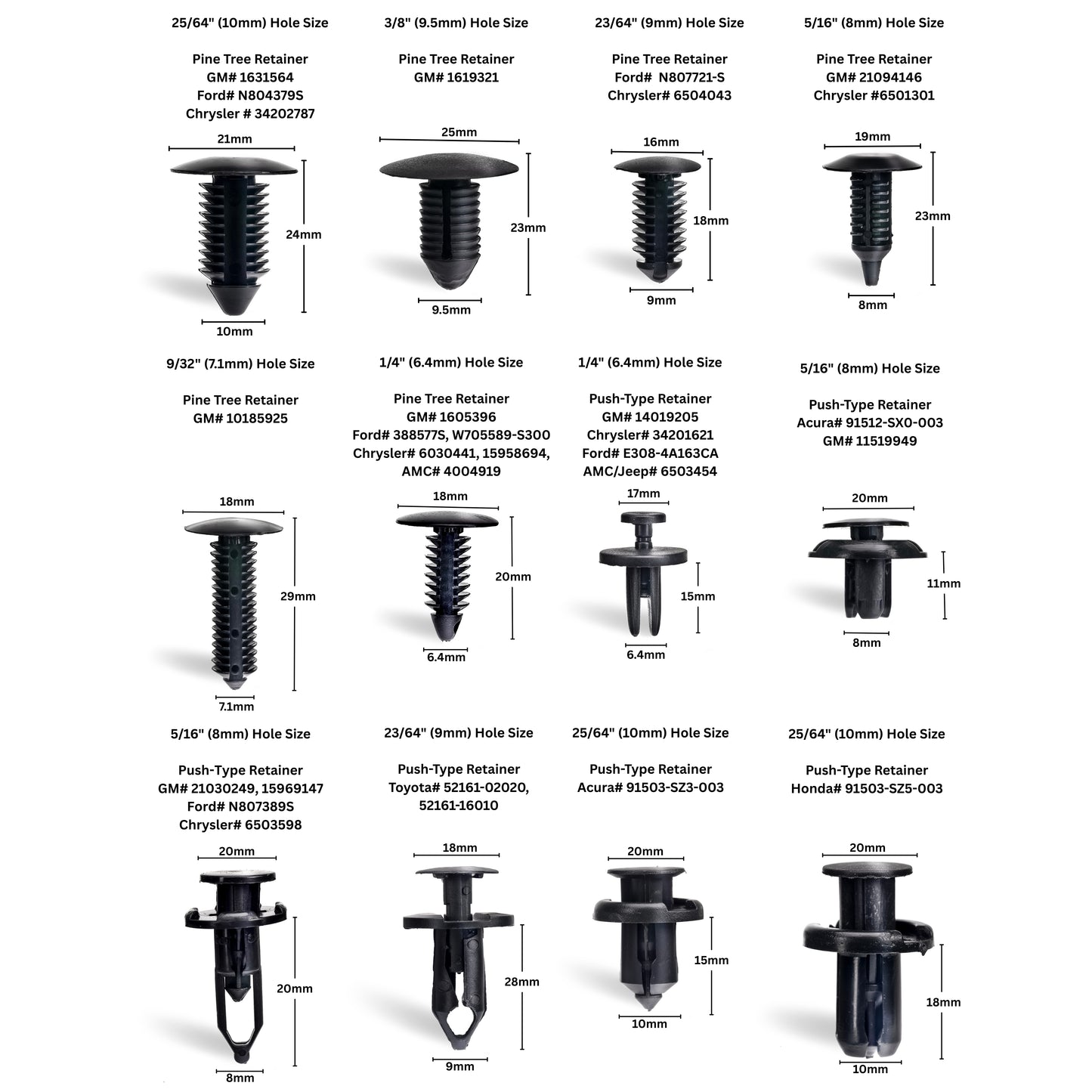 25/64" (10mm) Hole Size

Pine Tree Retainer
GM# 1631564
Ford# N804379S
Chrysler # 34202787

21mm
24mm
10mm

3/8" (9.5mm) Hole Size

Pine Tree Retainer
GM# 1619321

25mm
23mm
9.5mm

23/64" (9mm) Hole Size

Pine Tree Retainer
Ford# N807721-S
Chrysler# 6504043

16mm
18mm
9mm

5/16" (8mm) Hole Size

Pine Tree Retainer
GM# 21094146
Chrysler #6501301

19mm
23mm
8mm

9/32" (7.1mm) Hole Size

Pine Tree Retainer
GM# 10185925

18mm
29mm
7.1mm

1/4" (6.4mm) Hole Size

Pine Tree Retainer
GM# 1605396
Ford# 388577S, W705589-S300
Chrysler# 6030441, 15958694,
AMC# 4004919

18mm
20mm
6.4mm

1/4" (6.4mm) Hole Size

Push-Type Retainer
GM# 14019205
Chrysler# 34201621
Ford# E308-4A163CA
AMC/Jeep# 6503454

17mm
15mm
6.4mm

5/16" (8mm) Hole Size

Push-Type Retainer
Acura# 91512-SX0-003
GM# 11519949

20mm
11mm
8mm

5/16" (8mm) Hole Size

Push-Type Retainer
GM# 21030249, 15969147
Ford# N807389S
Chrysler# 6503598

20mm
20mm
8mm

23/64" (9mm) Hole Size

Push-Type Retainer
Toyota# 52161-02020,
52161-16010

18mm
28mm
9mm

25/64" (10mm) Hole Size

Push-Type Retainer
Acura# 91503-SZ3-003

20mm
15mm
10mm

25/64" (10mm) Hole Size

Push-Type Retainer
Honda# 91503-SZ5-003

20mm
18mm
10mm